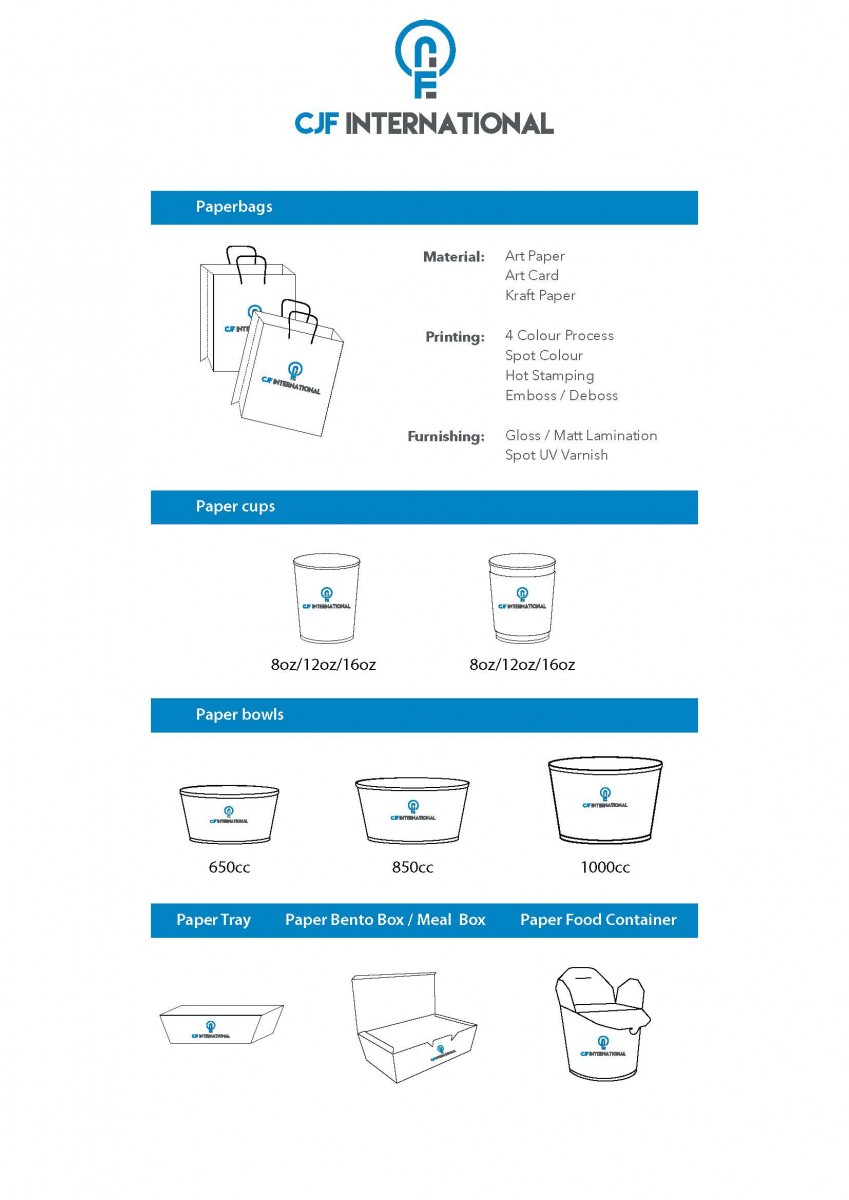 CJF INTERNATIONAL

Paperbags

CJF INTERNATIONAL

CJF INTERNATIONAL

Material: Art Paper
Art Card
Kraft Paper

Printing: 4 Colour Process
Spot Colour
Hot Stamping
Emboss / Deboss

Furnishing: Gloss / Matt Lamination
Spot UV Varnish

Paper cups

CJF INTERNATIONAL

8oz/12oz/16oz

CJF INTERNATIONAL

8oz/12oz/16oz

Paper bowls

CJF INTERNATIONAL

650cc

CJF INTERNATIONAL

850cc

CJF INTERNATIONAL

1000cc

Paper Tray Paper Bento Box / Meal Box Paper Food Container

CJF INTERNATIONAL

CJF INTERNATIONAL

CJF INTERNATIONAL