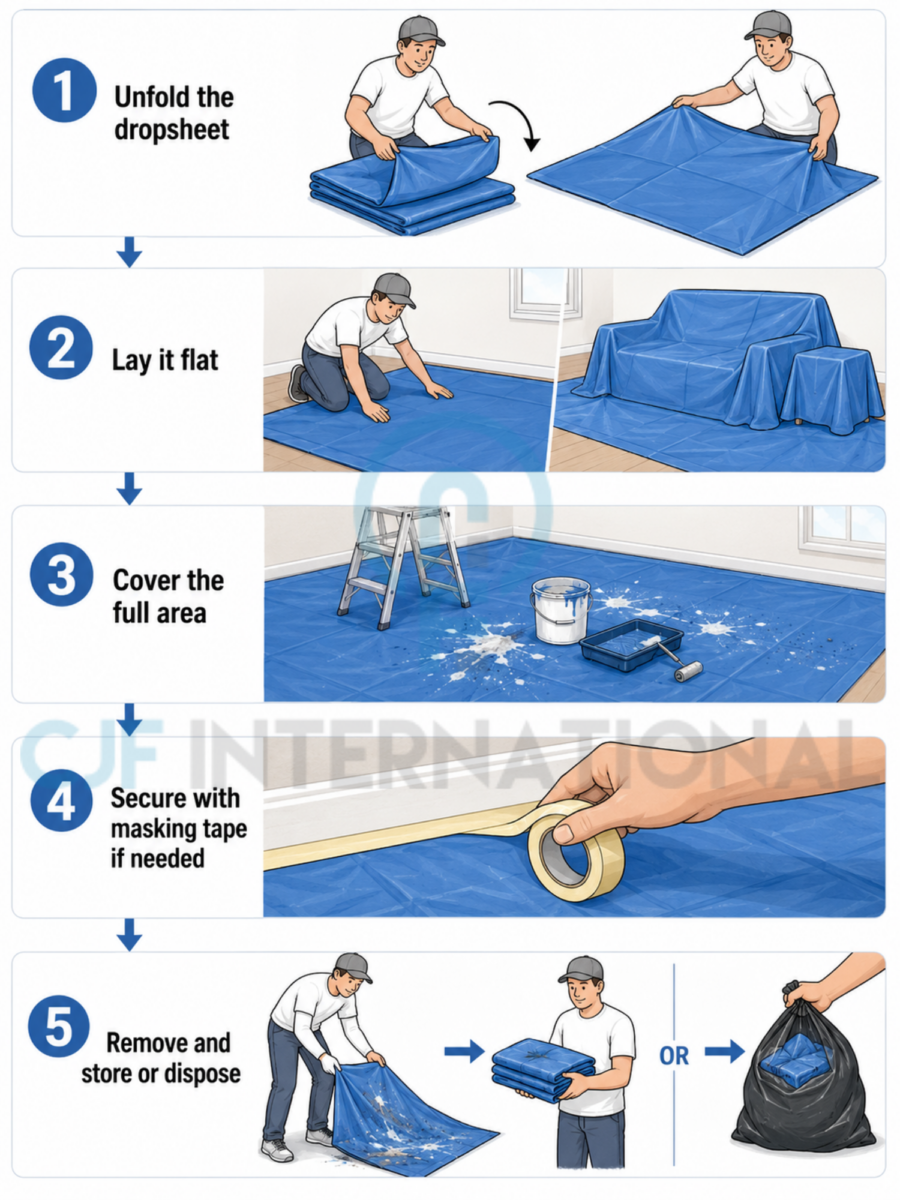 1 Unfold the dropsheet

2 Lay it flat

3 Cover the full area

CJF INTERNATIONAL

4 Secure with masking tape if needed

5 Remove and store or dispose

OR